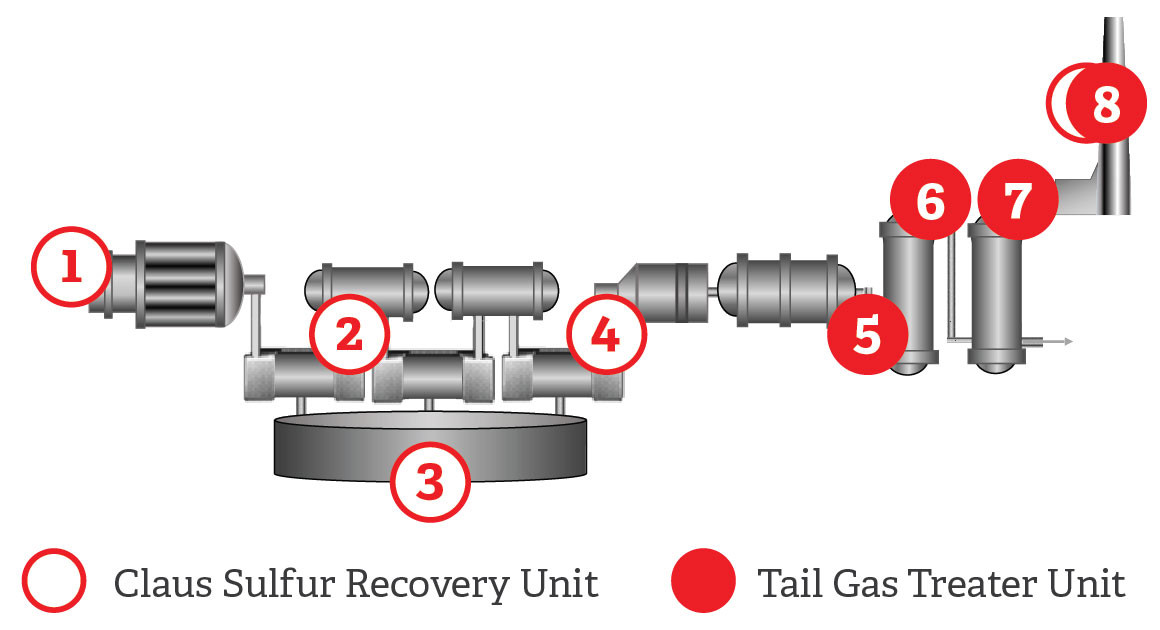 1
2
3
4
5
6
7
8

Claus Sulfur Recovery Unit
Tail Gas Treater Unit